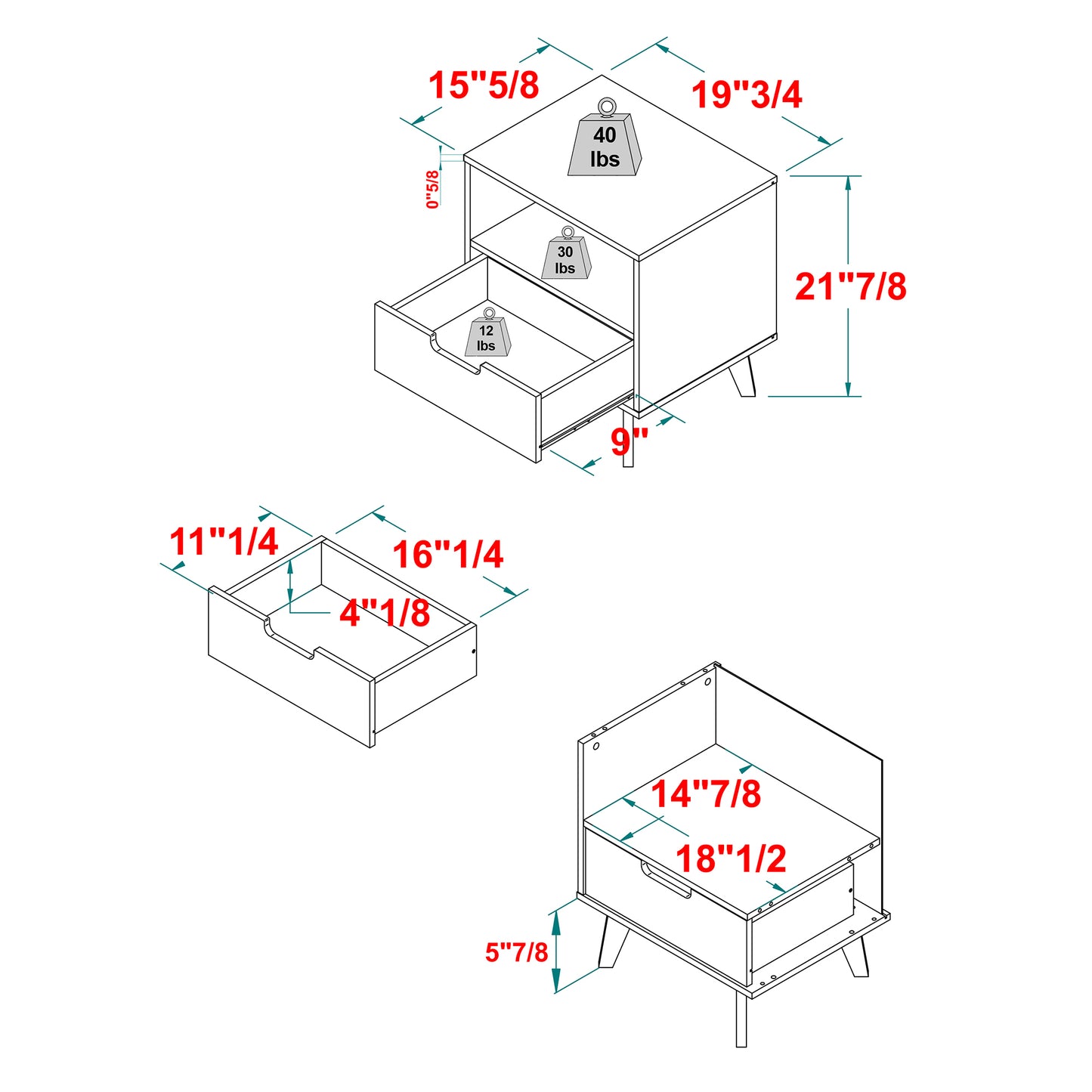 15"5/8

19"3/4

40 lbs

0"5/8

30 lbs

21"7/8

12 lbs

9"

11"1/4

16"1/4

4"1/8

14"7/8

18"1/2

5"7/8