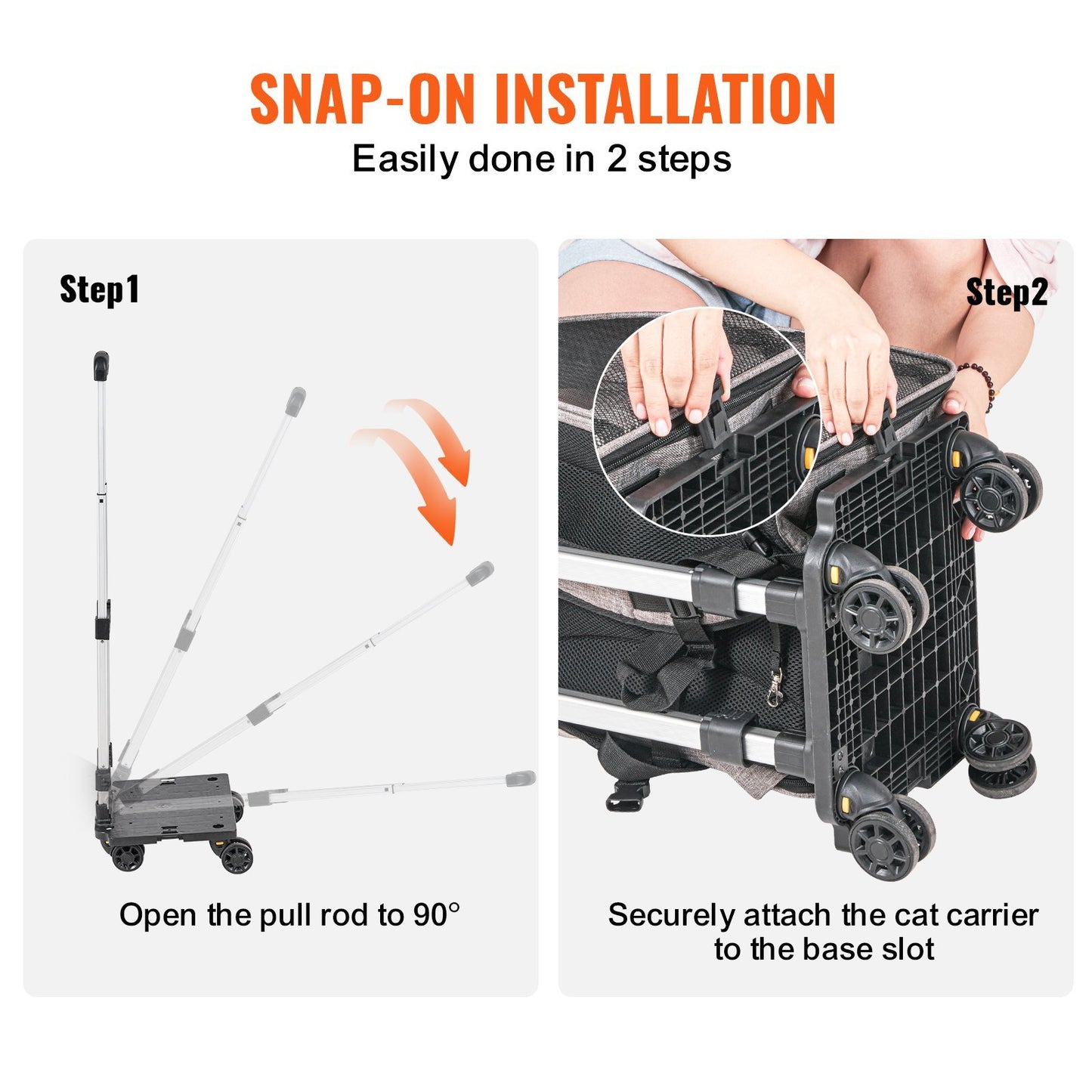 SNAP-ON INSTALLATION
Easily done in 2 steps

Step1

Open the pull rod to 90°

Step2

Securely attach the cat carrier to the base slot