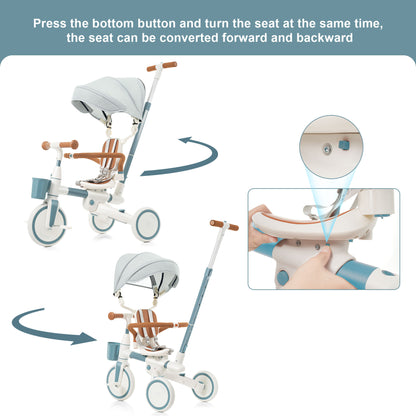 Press the bottom button and turn the seat at the same time, the seat can be converted forward and backward